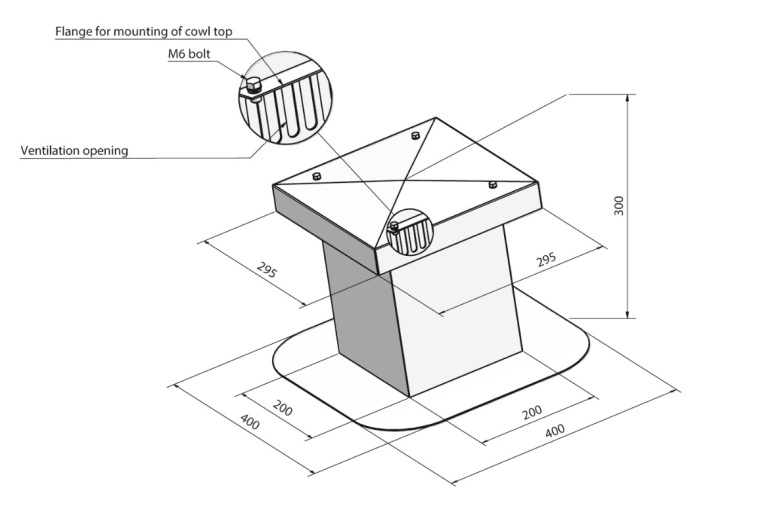 Flange for mounting of cowl top
M6 bolt
Ventilation opening
300
295
295
200
400
200
400