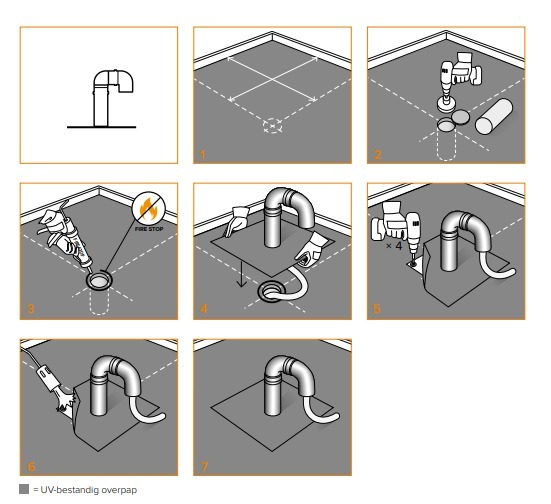 1

2

FIRE STOP

3

4

× 4

5

6

7

= UV-bestandig overpap