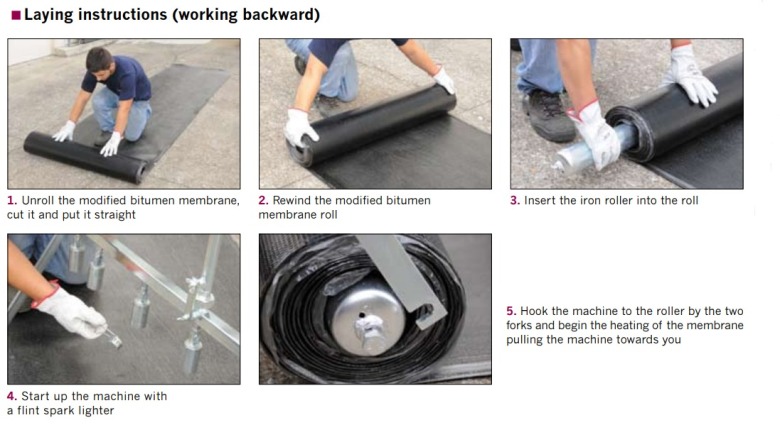 Laying instructions (working backward)

1. Unroll the modified bitumen membrane, cut it and put it straight

2. Rewind the modified bitumen membrane roll

3. Insert the iron roller into the roll

4. Start up the machine with a flint spark lighter

5. Hook the machine to the roller by the two forks and begin the heating of the membrane pulling the machine towards you